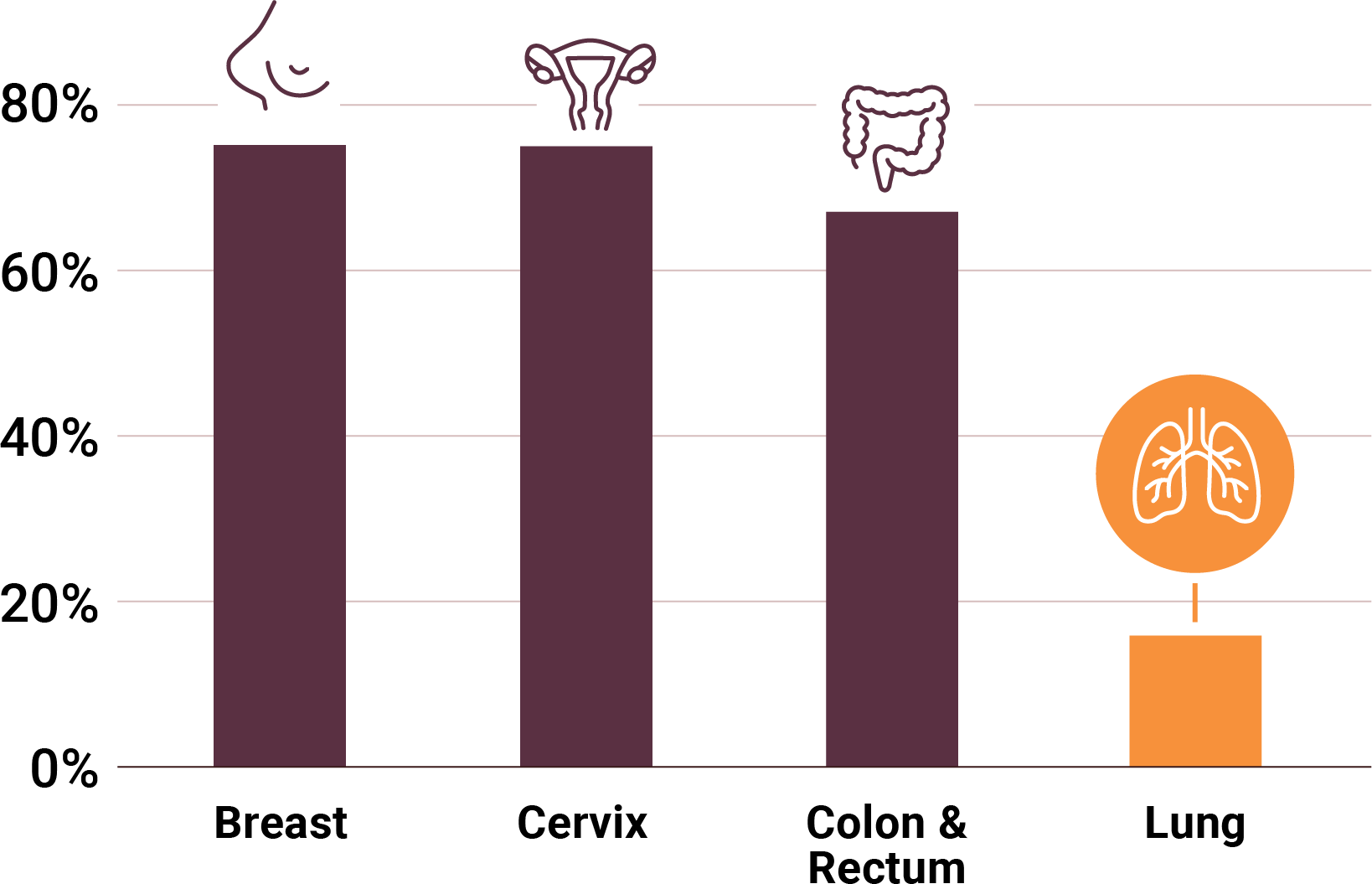 80%
60%
40%
20%
0%
Breast
Cervix
Colon & Rectum
Lung